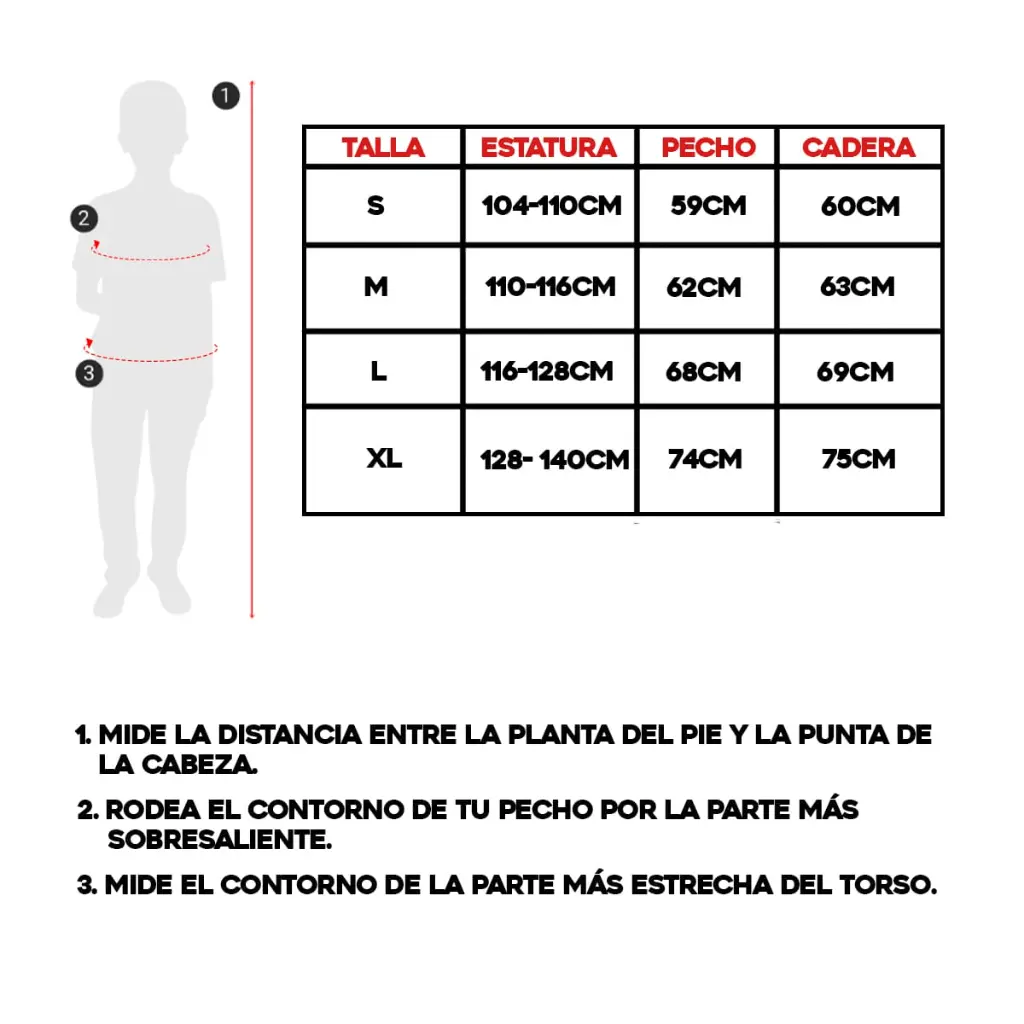 1

2

3

| TALLA | ESTATURA | PECHO | CADERA |
|---|---|---|---|
| S | 104-110CM | 59CM | 60CM |
| M | 110-116CM | 62CM | 63CM |
| L | 116-128CM | 68CM | 69CM |
| XL | 128- 140CM | 74CM | 75CM |

1. MIDE LA DISTANCIA ENTRE LA PLANTA DEL PIE Y LA PUNTA DE LA CABEZA.

2. RODEA EL CONTORNO DE TU PECHO POR LA PARTE MÁS SOBRESALIENTE.

3. MIDE EL CONTORNO DE LA PARTE MÁS ESTRECHA DEL TORSO.